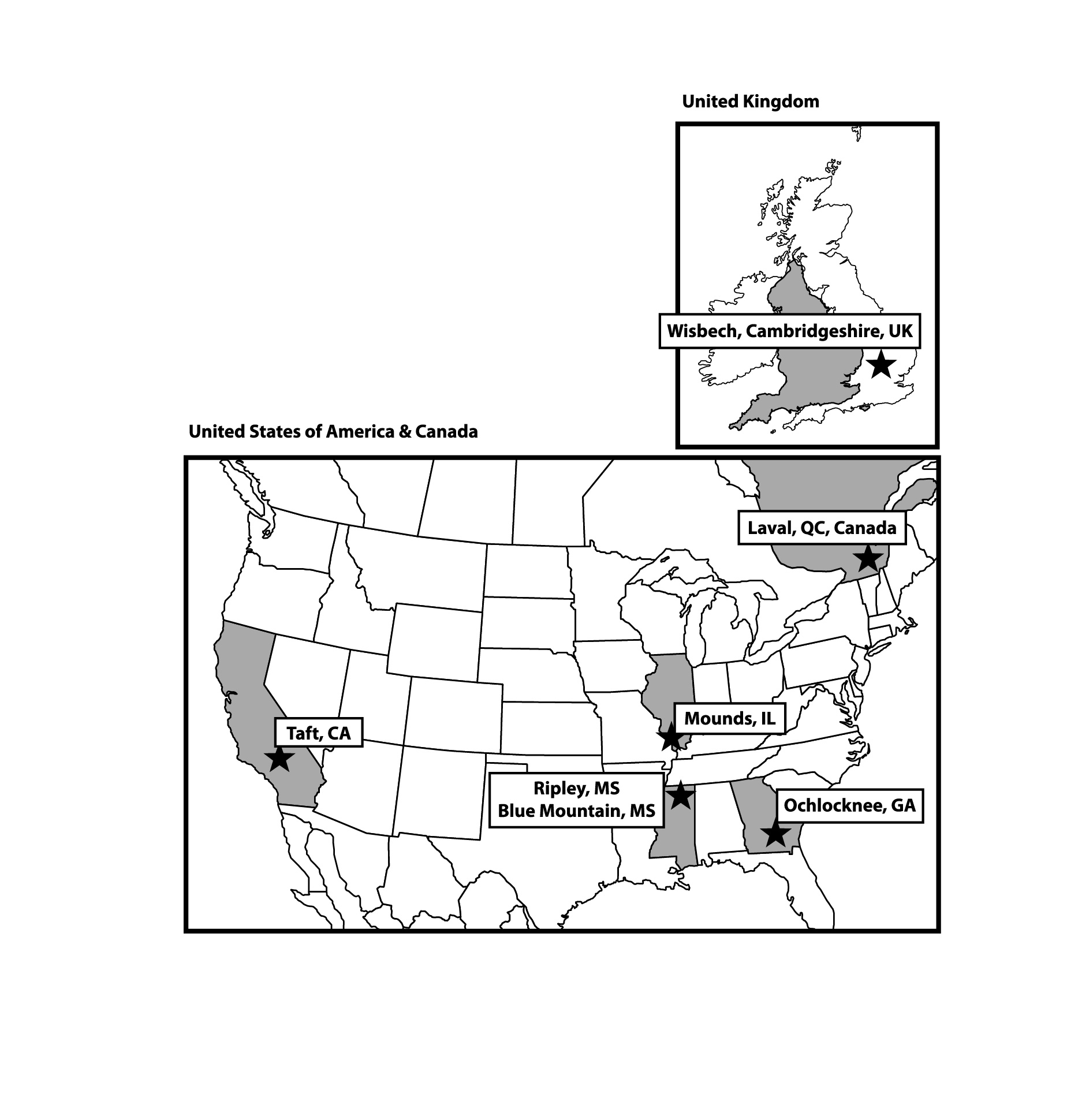 United Kingdom

Wisbech, Cambridgeshire, UK

United States of America & Canada

Laval, QC, Canada

Mounds, IL

Taft, CA

Ripley, MS
Blue Mountain, MS

Ochlocknee, GA