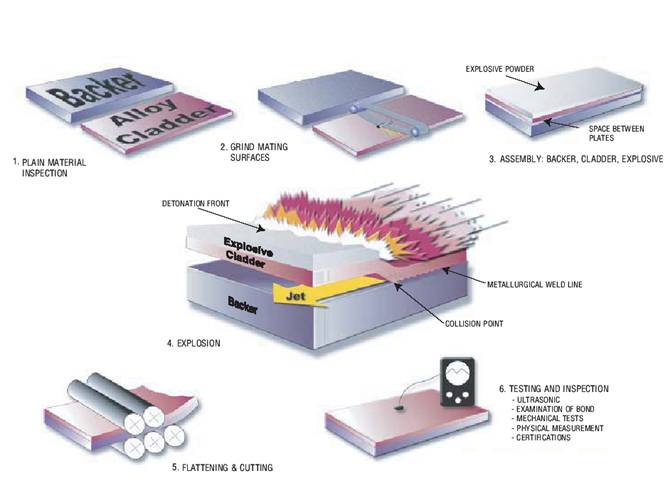 Backer
Alloy Cladder
1. PLAIN MATERIAL INSPECTION

2. GRIND MATING SURFACES

EXPLOSIVE POWDER
SPACE BETWEEN PLATES
3. ASSEMBLY: BACKER, CLADDER, EXPLOSIVE

DETONATION FRONT
Explosive
Cladder
Jet
Backer
METALLURGICAL WELD LINE
COLLISION POINT
4. EXPLOSION

5. FLATTENING & CUTTING

6. TESTING AND INSPECTION
- ULTRASONIC
- EXAMINATION OF BOND
- MECHANICAL TESTS
- PHYSICAL MEASUREMENT
- CERTIFICATIONS