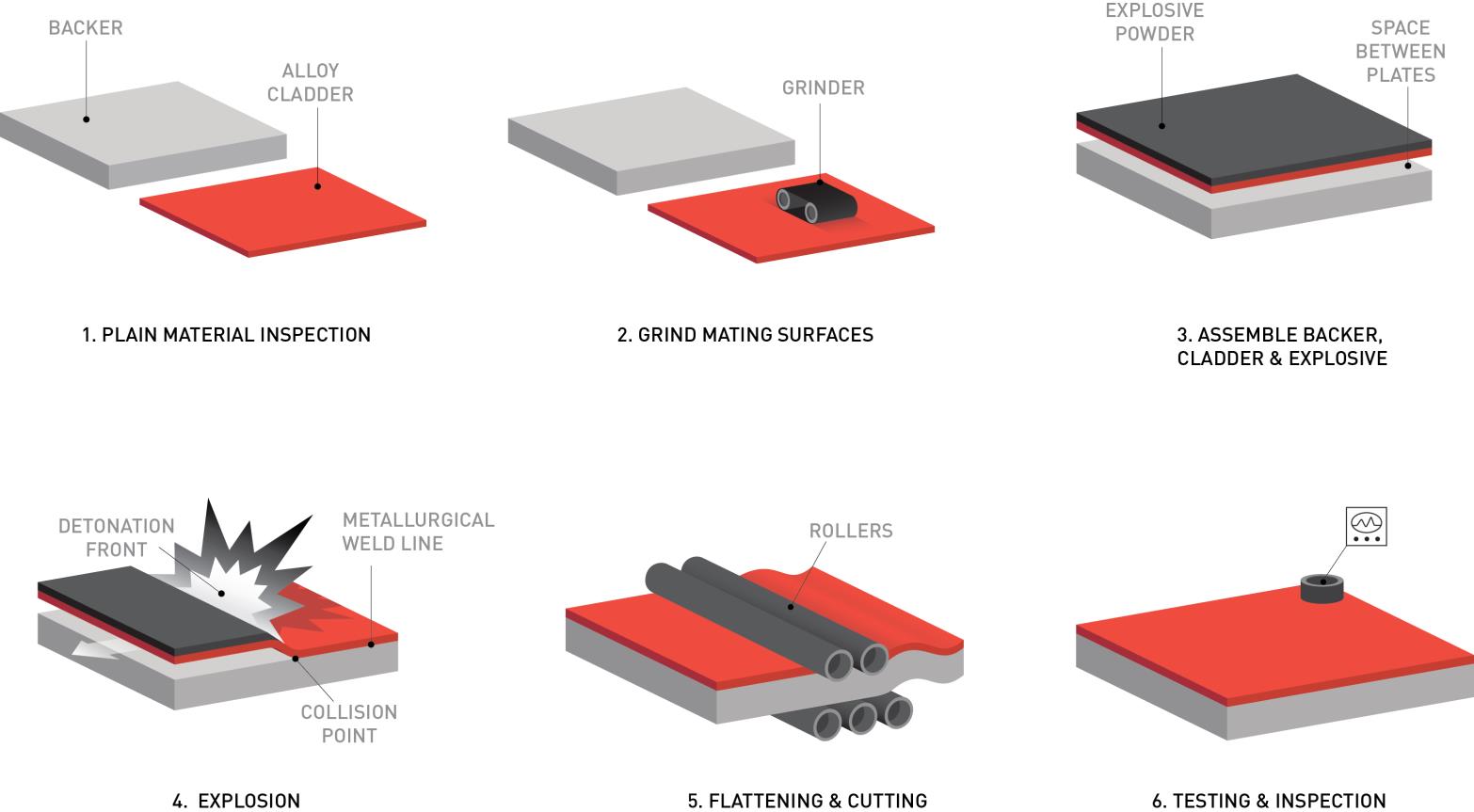 BACKER

ALLOY CLADDER

1. PLAIN MATERIAL INSPECTION

GRINDER

2. GRIND MATING SURFACES

EXPLOSIVE POWDER

SPACE BETWEEN PLATES

3. ASSEMBLE BACKER, CLADDER & EXPLOSIVE

DETONATION FRONT

METALLURGICAL WELD LINE

COLLISION POINT

4. EXPLOSION

ROLLERS

5. FLATTENING & CUTTING

6. TESTING & INSPECTION