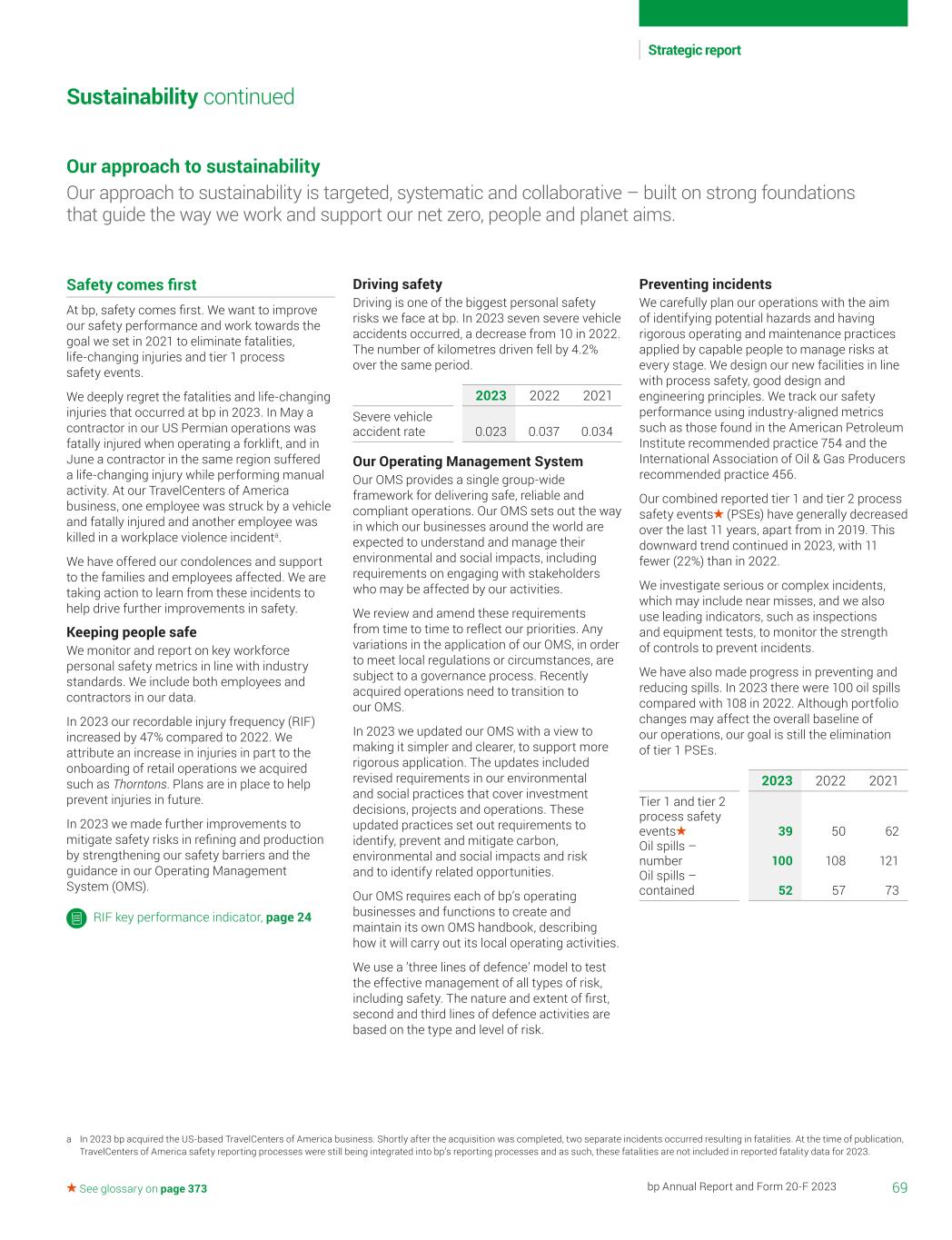 Strategic report

Sustainability continued

Our approach to sustainability

Our approach to sustainability is targeted, systematic and collaborative – built on strong foundations that guide the way we work and support our net zero, people and planet aims.

Safety comes first

At bp, safety comes first. We want to improve our safety performance and work towards the goal we set in 2021 to eliminate fatalities, life-changing injuries and tier 1 process safety events.

We deeply regret the fatalities and life-changing injuries that occurred at bp in 2023. In May a contractor in our US Permian operations was fatally injured when operating a forklift, and in June a contractor in the same region suffered a life-changing injury while performing manual activity. At our TravelCenters of America business, one employee was struck by a vehicle and fatally injured and another employee was killed in a workplace violence incident$^a$.

We have offered our condolences and support to the families and employees affected. We are taking action to learn from these incidents to help drive further improvements in safety.

Keeping people safe

We monitor and report on key workforce personal safety metrics in line with industry standards. We include both employees and contractors in our data.

In 2023 our recordable injury frequency (RIF) increased by 47% compared to 2022. We attribute an increase in injuries in part to the onboarding of retail operations we acquired such as Thorntons. Plans are in place to help prevent injuries in future.

In 2023 we made further improvements to mitigate safety risks in refining and production by strengthening our safety barriers and the guidance in our Operating Management System (OMS).

RIF key performance indicator, page 24

Driving safety

Driving is one of the biggest personal safety risks we face at bp. In 2023 seven severe vehicle accidents occurred, a decrease from 10 in 2022. The number of kilometres driven fell by 4.2% over the same period.

| | 2023 | 2022 | 2021 |
|---|---|---|---|
| Severe vehicle accident rate | 0.023 | 0.037 | 0.034 |

Our Operating Management System

Our OMS provides a single group-wide framework for delivering safe, reliable and compliant operations. Our OMS sets out the way in which our businesses around the world are expected to understand and manage their environmental and social impacts, including requirements on engaging with stakeholders who may be affected by our activities.

We review and amend these requirements from time to time to reflect our priorities. Any variations in the application of our OMS, in order to meet local regulations or circumstances, are subject to a governance process. Recently acquired operations need to transition to our OMS.

In 2023 we updated our OMS with a view to making it simpler and clearer, to support more rigorous application. The updates included revised requirements in our environmental and social practices that cover investment decisions, projects and operations. These updated practices set out requirements to identify, prevent and mitigate carbon, environmental and social impacts and risk and to identify related opportunities.

Our OMS requires each of bp's operating businesses and functions to create and maintain its own OMS handbook, describing how it will carry out its local operating activities.

We use a 'three lines of defence' model to test the effective management of all types of risk, including safety. The nature and extent of first, second and third lines of defence activities are based on the type and level of risk.

Preventing incidents

We carefully plan our operations with the aim of identifying potential hazards and having rigorous operating and maintenance practices applied by capable people to manage risks at every stage. We design our new facilities in line with process safety, good design and engineering principles. We track our safety performance using industry-aligned metrics such as those found in the American Petroleum Institute recommended practice 754 and the International Association of Oil & Gas Producers recommended practice 456.

Our combined reported tier 1 and tier 2 process safety events★ (PSEs) have generally decreased over the last 11 years, apart from in 2019. This downward trend continued in 2023, with 11 fewer (22%) than in 2022.

We investigate serious or complex incidents, which may include near misses, and we also use leading indicators, such as inspections and equipment tests, to monitor the strength of controls to prevent incidents.

We have also made progress in preventing and reducing spills. In 2023 there were 100 oil spills compared with 108 in 2022. Although portfolio changes may affect the overall baseline of our operations, our goal is still the elimination of tier 1 PSEs.

| | 2023 | 2022 | 2021 |
|---|---|---|---|
| Tier 1 and tier 2 process safety events★ | 39 | 50 | 62 |
| Oil spills – number | 100 | 108 | 121 |
| Oil spills – contained | 52 | 57 | 73 |

a In 2023 bp acquired the US-based TravelCenters of America business. Shortly after the acquisition was completed, two separate incidents occurred resulting in fatalities. At the time of publication, TravelCenters of America safety reporting processes were still being integrated into bp's reporting processes and as such, these fatalities are not included in reported fatality data for 2023.

★ See glossary on page 373

bp Annual Report and Form 20-F 2023 69