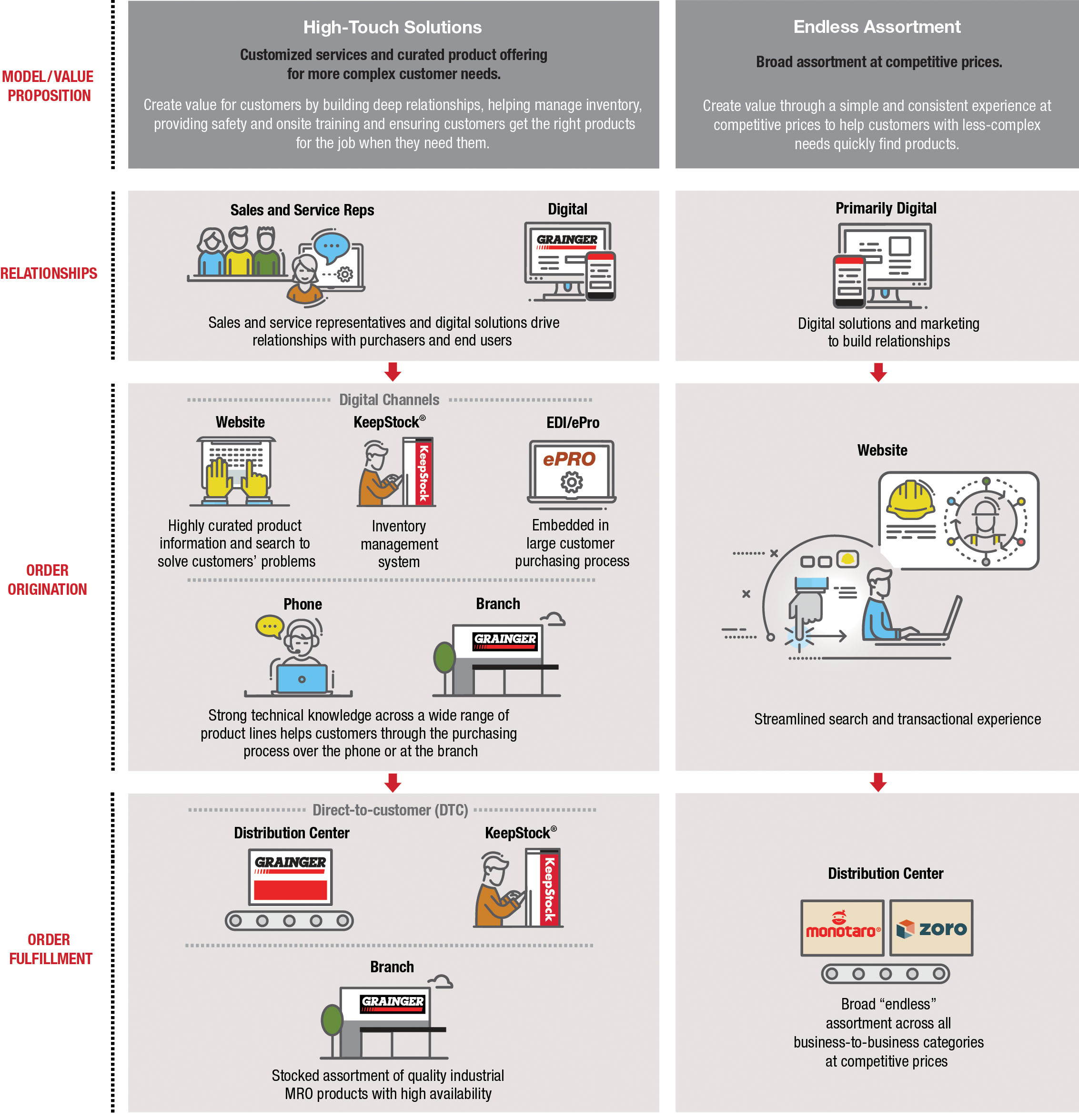 MODEL/VALUE PROPOSITION

High-Touch Solutions

Customized services and curated product offering for more complex customer needs.

Create value for customers by building deep relationships, helping manage inventory, providing safety and onsite training and ensuring customers get the right products for the job when they need them.

Endless Assortment

Broad assortment at competitive prices.

Create value through a simple and consistent experience at competitive prices to help customers with less-complex needs quickly find products.

RELATIONSHIPS

Sales and Service Reps

Digital

GRAINGER

Sales and service representatives and digital solutions drive relationships with purchasers and end users

Primarily Digital

Digital solutions and marketing to build relationships

ORDER ORIGINATION

Digital Channels

Website

Highly curated product information and search to solve customers' problems

KeepStock®

KeepStock

Inventory management system

EDI/ePro

ePRO

Embedded in large customer purchasing process

Phone

Branch

GRAINGER

Strong technical knowledge across a wide range of product lines helps customers through the purchasing process over the phone or at the branch

Website

Streamlined search and transactional experience

ORDER FULFILLMENT

Direct-to-customer (DTC)

Distribution Center

GRAINGER

KeepStock®

KeepStock

Branch

GRAINGER

Stocked assortment of quality industrial MRO products with high availability

Distribution Center

monotaro®

zoro

Broad “endless” assortment across all business-to-business categories at competitive prices