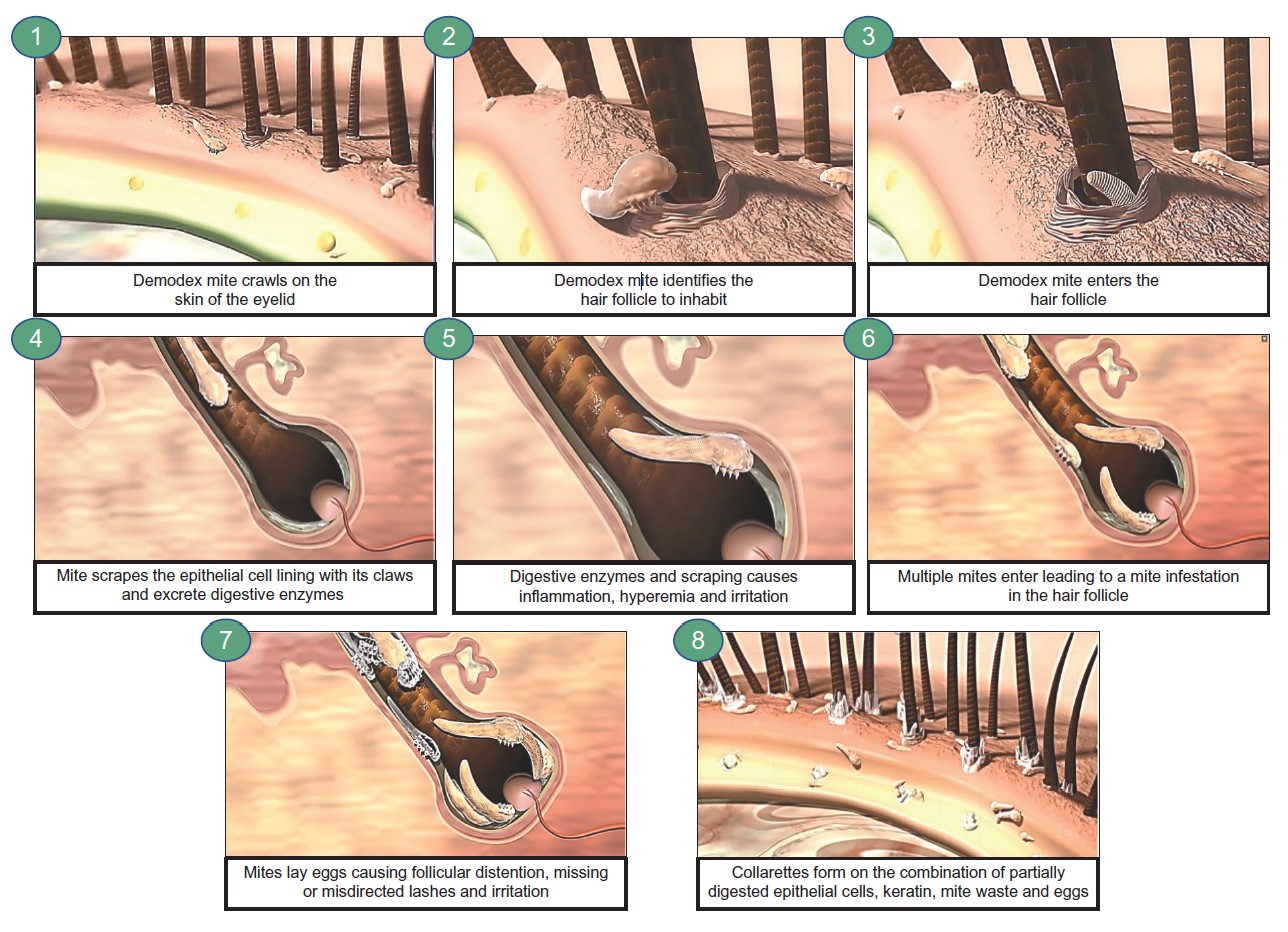 1

Demodex mite crawls on the skin of the eyelid

2

Demodex mite identifies the hair follicle to inhabit

3

Demodex mite enters the hair follicle

4

Mite scrapes the epithelial cell lining with its claws and excrete digestive enzymes

5

Digestive enzymes and scraping causes inflammation, hyperemia and irritation

6

Multiple mites enter leading to a mite infestation in the hair follicle

7

Mites lay eggs causing follicular distention, missing or misdirected lashes and irritation

8

Collarettes form on the combination of partially digested epithelial cells, keratin, mite waste and eggs