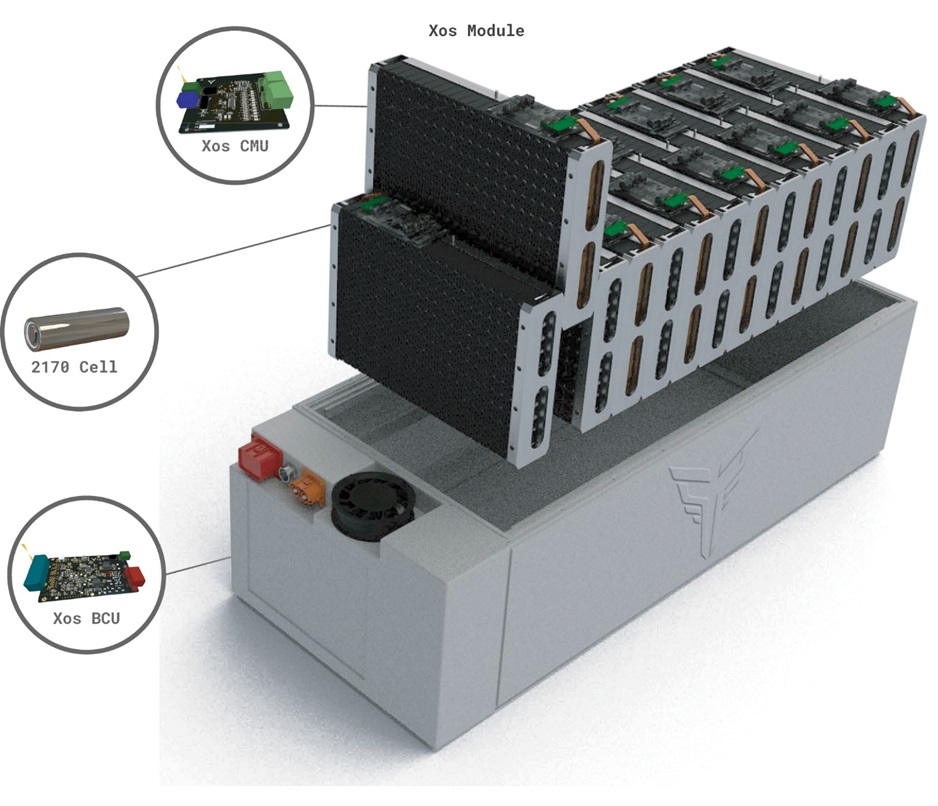 Xos Module

Xos CMU

2170 Cell

Xos BCU