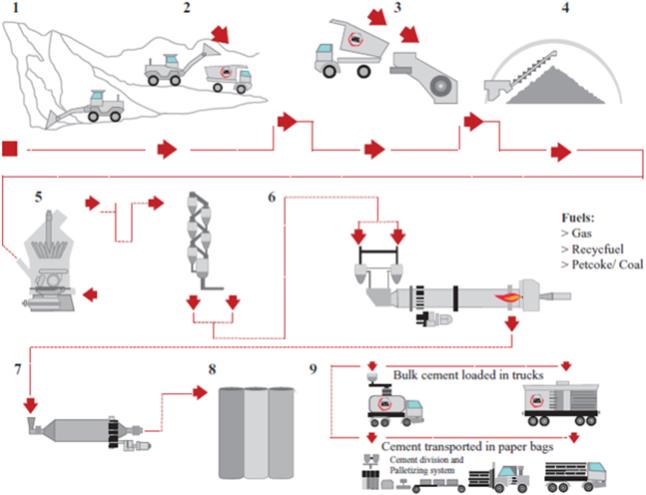 1

2

3

4

5

6

Fuels:
> Gas
> Recycfuel
> Petcoke/ Coal

7

8

9

Bulk cement loaded in trucks

Cement transported in paper bags

Cement division and Palletizing system