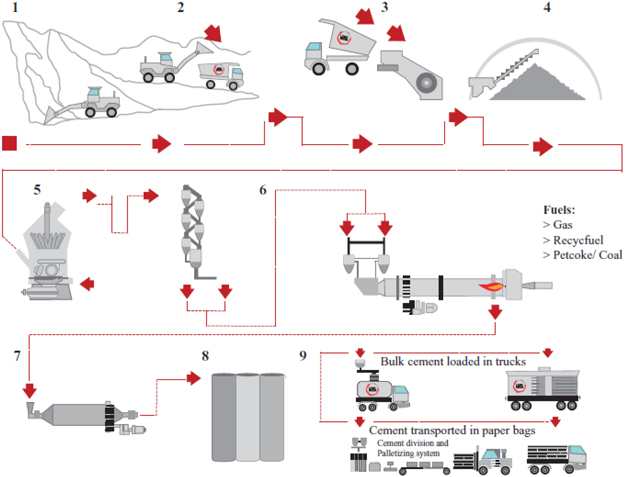 1

2

3

4

5

6

Fuels:
> Gas
> Recycfuel
> Petcoke/ Coal

7

8

9

Bulk cement loaded in trucks

Cement transported in paper bags

Cement division and Palletizing system