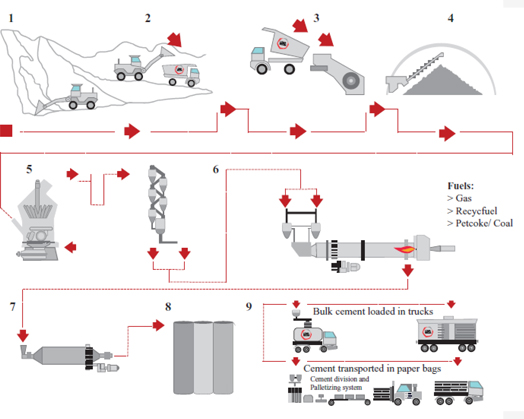 1

2

3

4

5

6

Fuels:
> Gas
> Recycfuel
> Petcoke/ Coal

7

8

9

Bulk cement loaded in trucks

Cement transported in paper bags

Cement division and Palletizing system