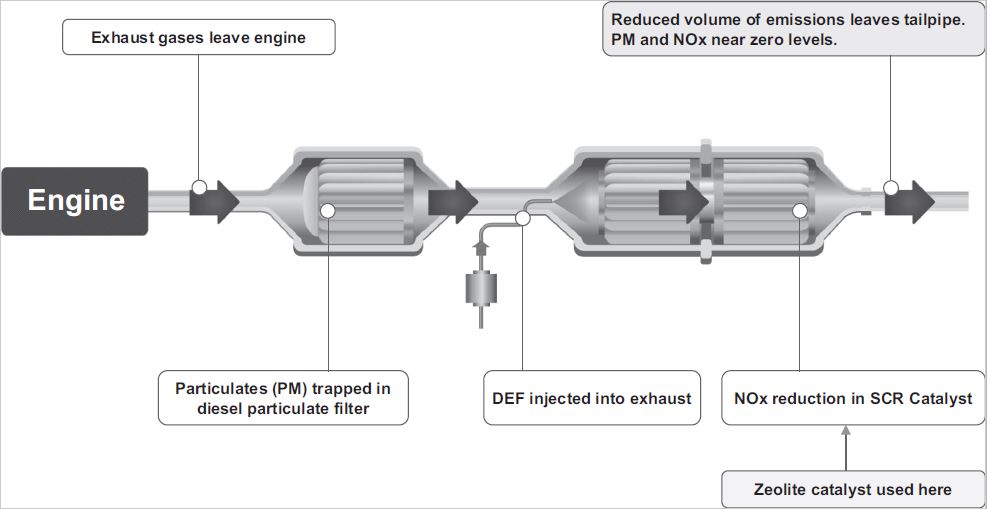 Exhaust gases leave engine

Reduced volume of emissions leaves tailpipe. PM and NOx near zero levels.

Engine

Particulates (PM) trapped in diesel particulate filter

DEF injected into exhaust

NOx reduction in SCR Catalyst

Zeolite catalyst used here