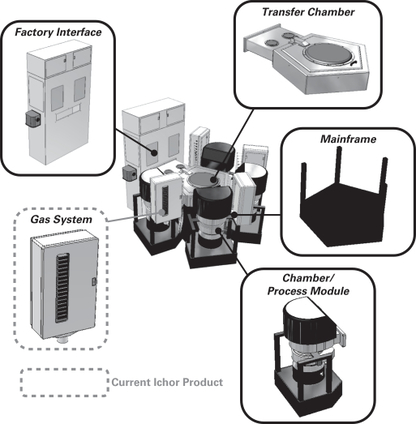 Factory Interface

Transfer Chamber

Mainframe

Gas System

Chamber/ Process Module

Current Ichor Product