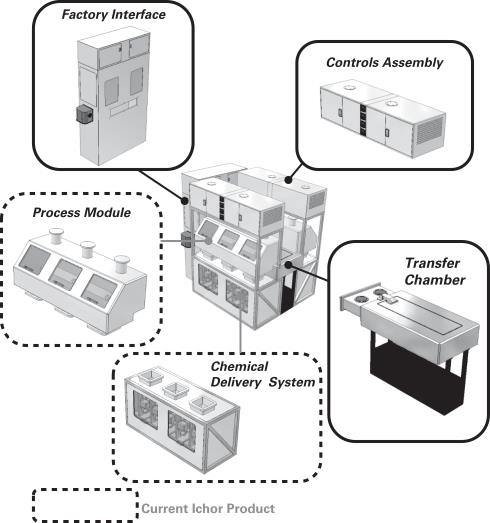 Factory Interface

Controls Assembly

Process Module

Transfer Chamber

Chemical Delivery System

Current Ichor Product