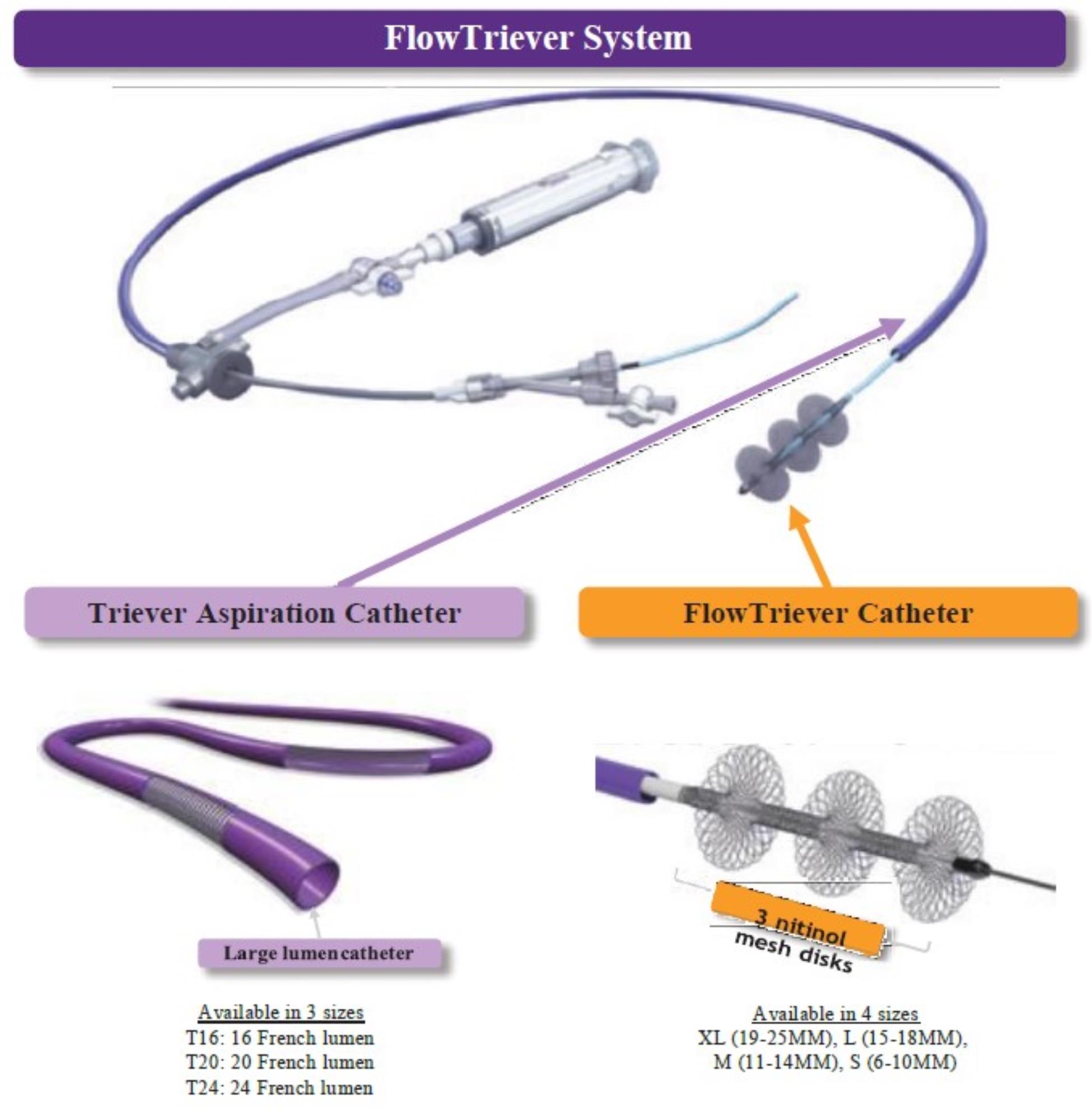 FlowTriever System

Triever Aspiration Catheter

FlowTriever Catheter

Large lumen catheter

3 nitinol mesh disks

Available in 3 sizes
T16: 16 French lumen
T20: 20 French lumen
T24: 24 French lumen

Available in 4 sizes
XL (19-25MM), L (15-18MM), M (11-14MM), S (6-10MM)