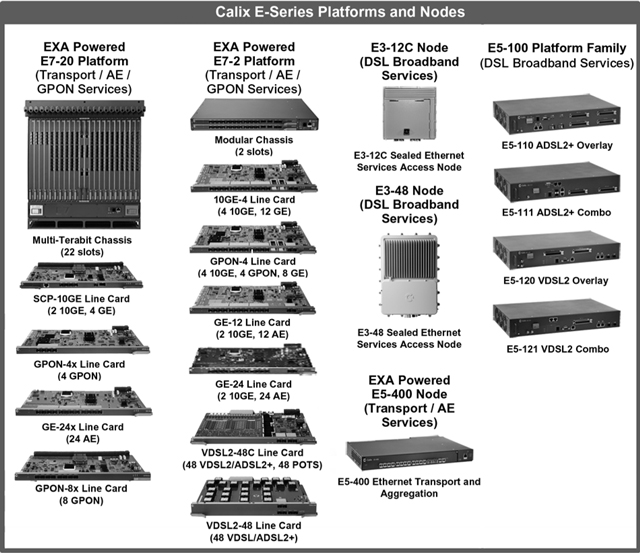 Calix E-Series Platforms and Nodes

EXA Powered E7-20 Platform (Transport / AE / GPON Services)

Multi-Terabit Chassis (22 slots)

SCP-10GE Line Card (2 10GE, 4 GE)

GPON-4x Line Card (4 GPON)

GE-24x Line Card (24 AE)

GPON-8x Line Card (8 GPON)

EXA Powered E7-2 Platform (Transport / AE / GPON Services)

Modular Chassis (2 slots)

10GE-4 Line Card (4 10GE, 12 GE)

GPON-4 Line Card (4 10GE, 4 GPON, 8 GE)

GE-12 Line Card (2 10GE, 12 AE)

GE-24 Line Card (2 10GE, 24 AE)

VDSL2-48C Line Card (48 VDSL2/ADSL2+, 48 POTS)

VDSL2-48 Line Card (48 VDSL/ADSL2+)

E3-12C Node (DSL Broadband Services)

E3-12C Sealed Ethernet Services Access Node

E3-48 Node (DSL Broadband Services)

E3-48 Sealed Ethernet Services Access Node

EXA Powered E5-400 Node (Transport / AE Services)

E5-400 Ethernet Transport and Aggregation

E5-100 Platform Family (DSL Broadband Services)

E5-110 ADSL2+ Overlay

E5-111 ADSL2+ Combo

E5-120 VDSL2 Overlay

E5-121 VDSL2 Combo