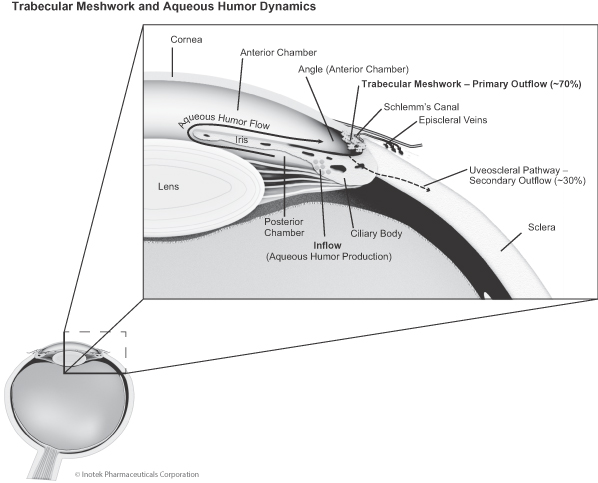 Trabecular Meshwork and Aqueous Humor Dynamics

Cornea

Anterior Chamber

Angle (Anterior Chamber)

Trabecular Meshwork – Primary Outflow (~70%)

Schlemm's Canal

Episcleral Veins

Aqueous Humor Flow

Iris

Lens

Uveoscleral Pathway – Secondary Outflow (~30%)

Posterior Chamber

Ciliary Body

Sclera

Inflow
(Aqueous Humor Production)

© Inotek Pharmaceuticals Corporation