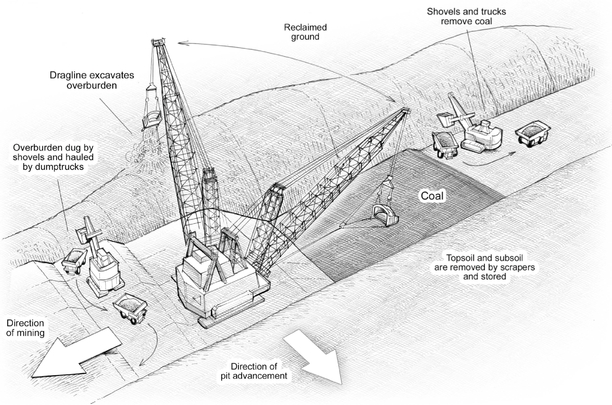 Reclaimed ground

Shovels and trucks remove coal

Dragline excavates overburden

Overburden dug by shovels and hauled by dumptrucks

Coal

Topsoil and subsoil are removed by scrapers and stored

Direction of mining

Direction of pit advancement