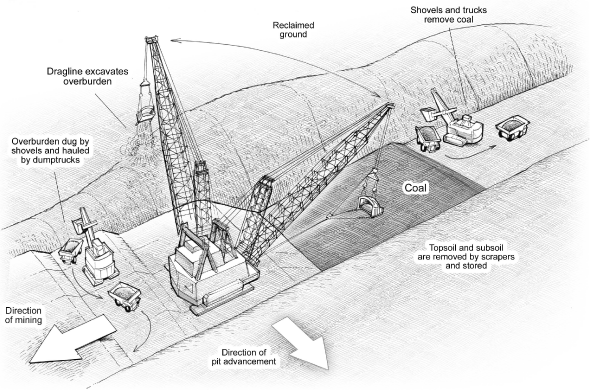 Shovels and trucks remove coal

Reclaimed ground

Dragline excavates overburden

Overburden dug by shovels and hauled by dumptrucks

Coal

Topsoil and subsoil are removed by scrapers and stored

Direction of mining

Direction of pit advancement